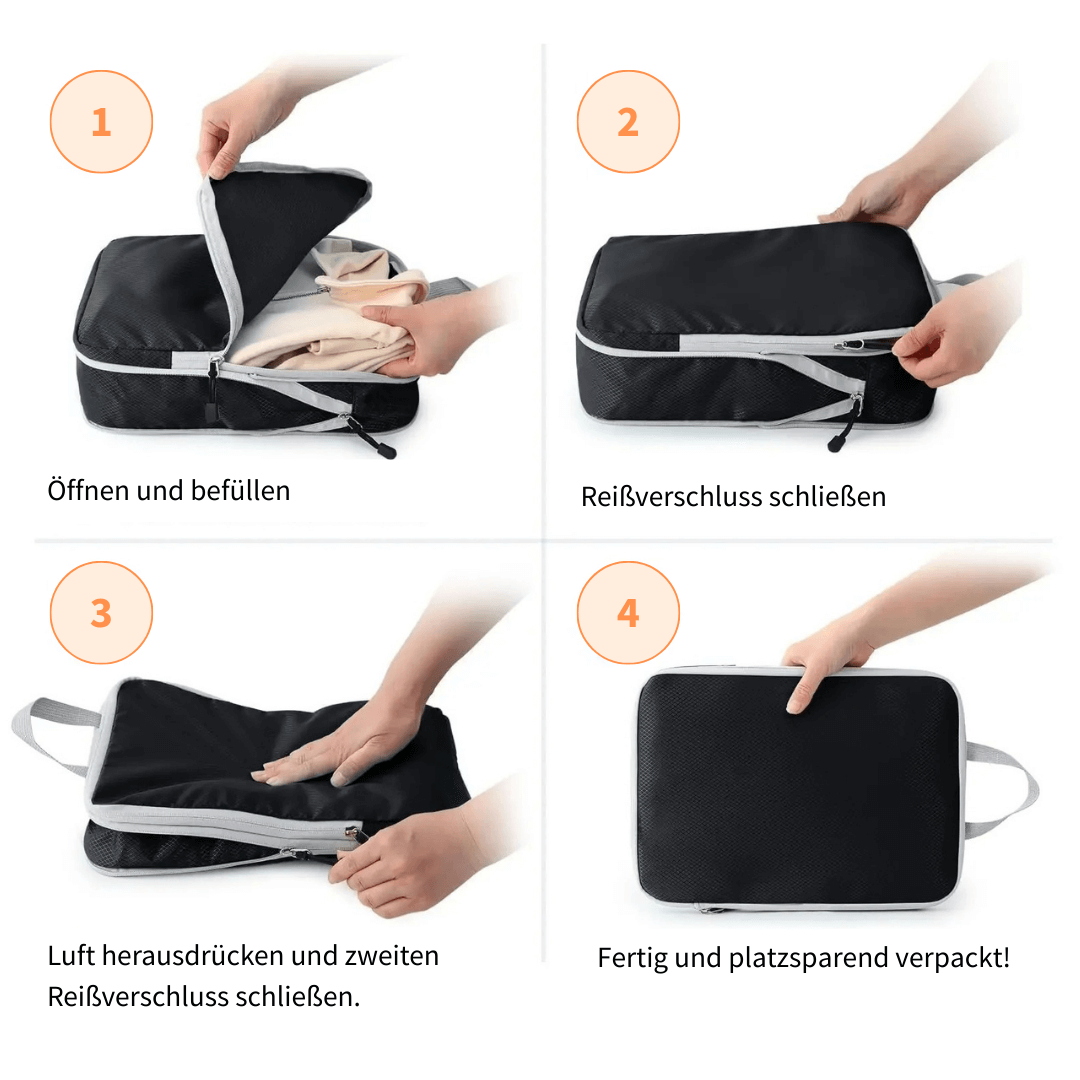 1

Öffnen und befüllen

2

Reißverschluss schließen

3

Luft herausdrücken und zweiten Reißverschluss schließen.

4

Fertig und platzsparend verpackt!